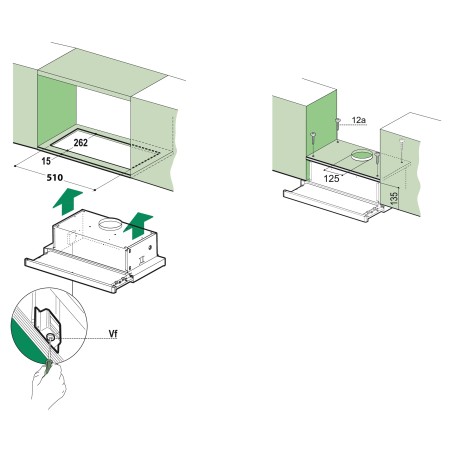 262
15
510
Vf
12a
125
135