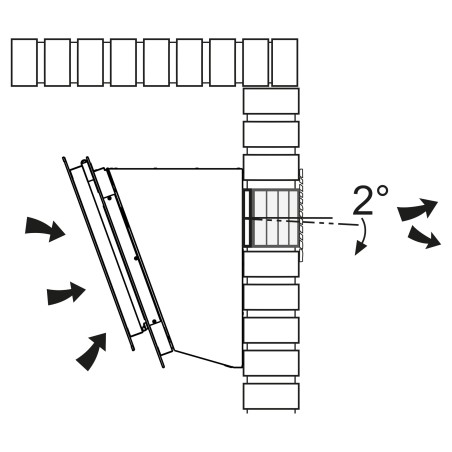 2°