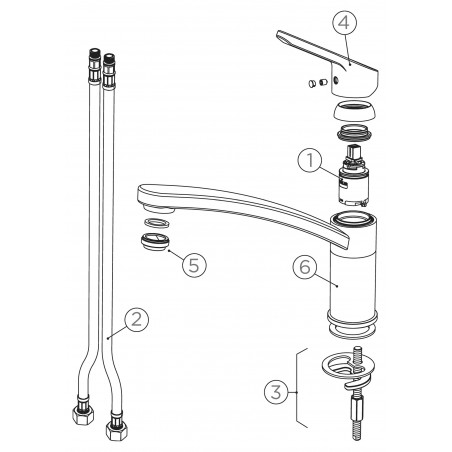 4
1
5
6
2
3