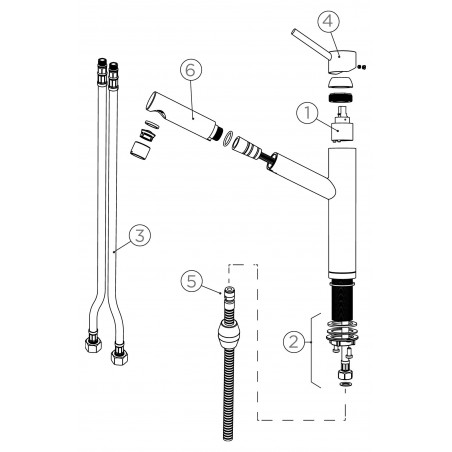 4
6
1
3
5
2