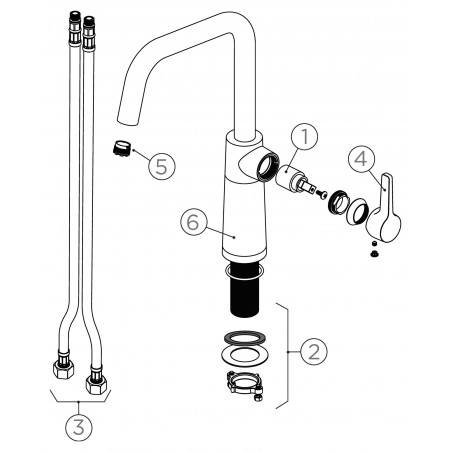 1
4
5
6
2
3