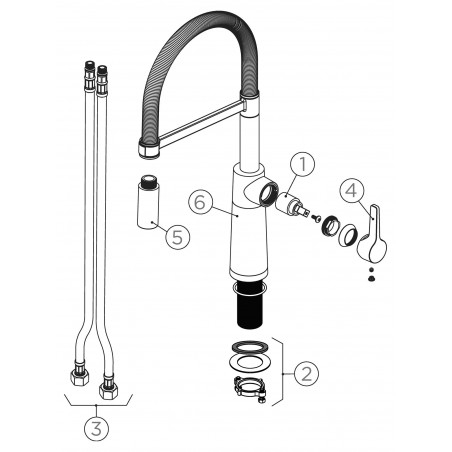 1
4
6
5
2
3