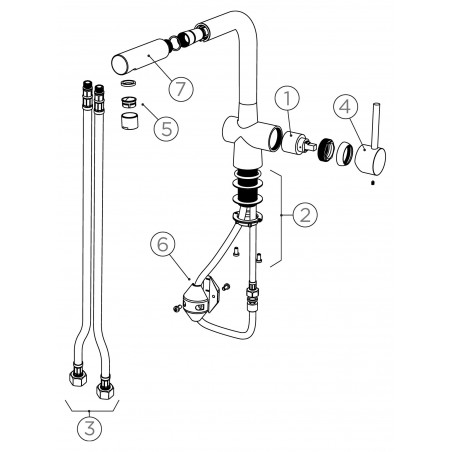 7
1
4
5
2
6
3